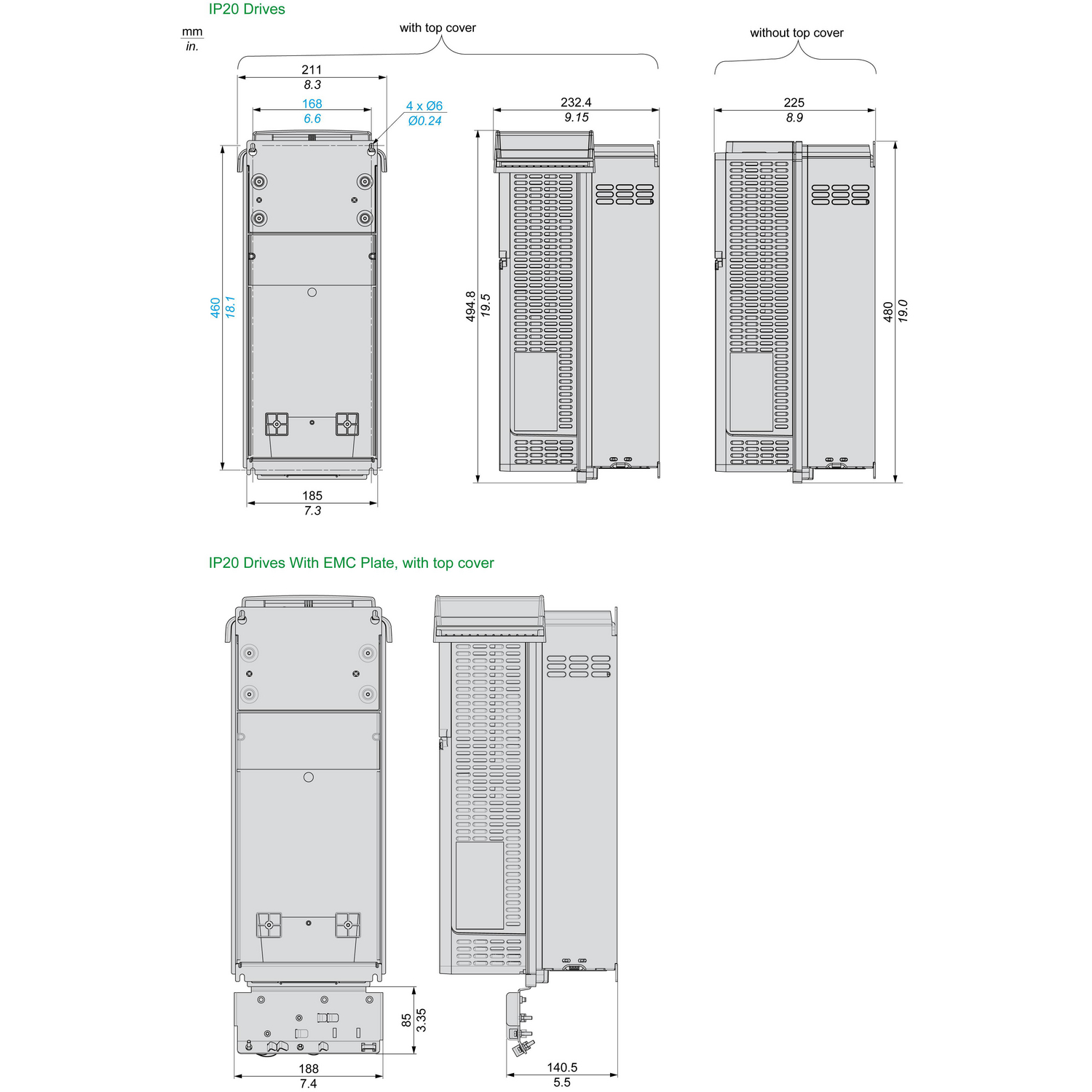 IP20 Drives

mm
in.

with top cover

without top cover

211
8.3

168
6.6

4 x Ø6
Ø0.24

232.4
9.15

225
8.9

460
18.1

494.8
19.5

480
19.0

185
7.3

IP20 Drives With EMC Plate, with top cover

85
3.35

188
7.4

140.5
5.5